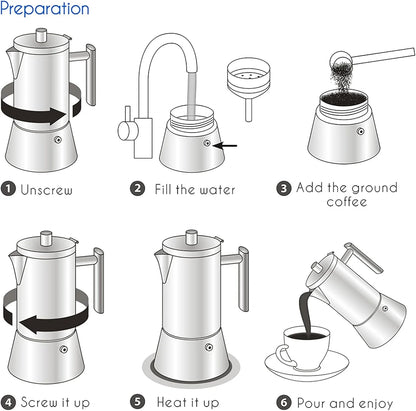 Preparation

1 Unscrew

2 Fill the water

3 Add the ground coffee

4 Screw it up

5 Heat it up

6 Pour and enjoy